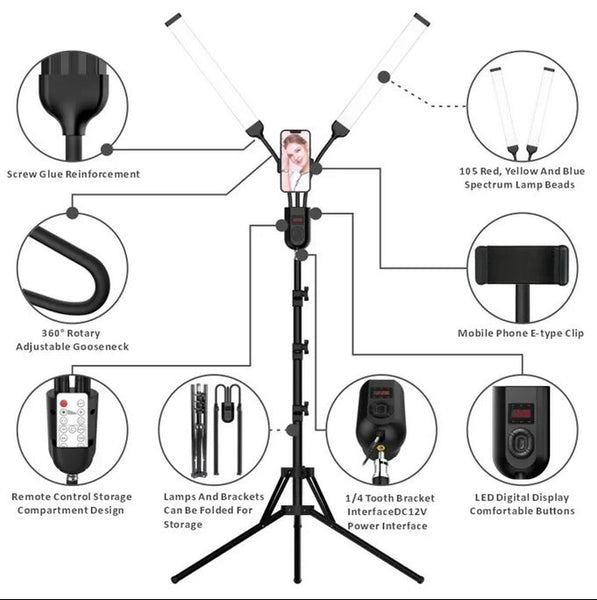 Screw Glue Reinforcement

105 Red, Yellow And Blue Spectrum Lamp Beads

360° Rotary Adjustable Gooseneck

Mobile Phone E-type Clip

Remote Control Storage Compartment Design

Lamps And Brackets Can Be Folded For Storage

1/4 Tooth Bracket InterfaceDC12V Power Interface

LED Digital Display Comfortable Buttons